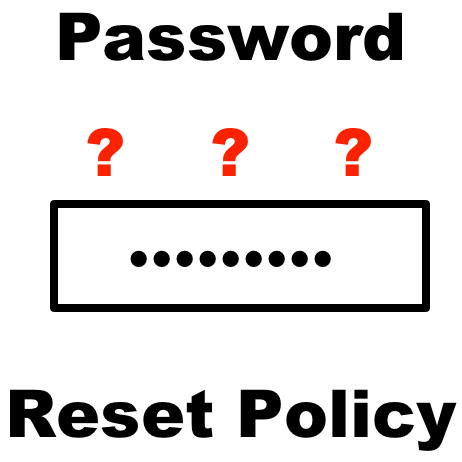 Password

? ? ?

•••••••••

Reset Policy